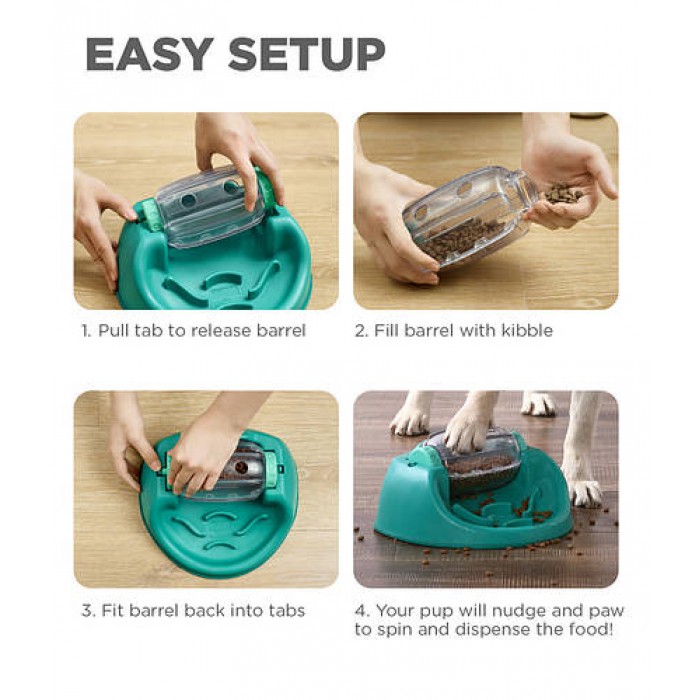 EASY SETUP

1. Pull tab to release barrel

2. Fill barrel with kibble

3. Fit barrel back into tabs

4. Your pup will nudge and paw to spin and dispense the food!